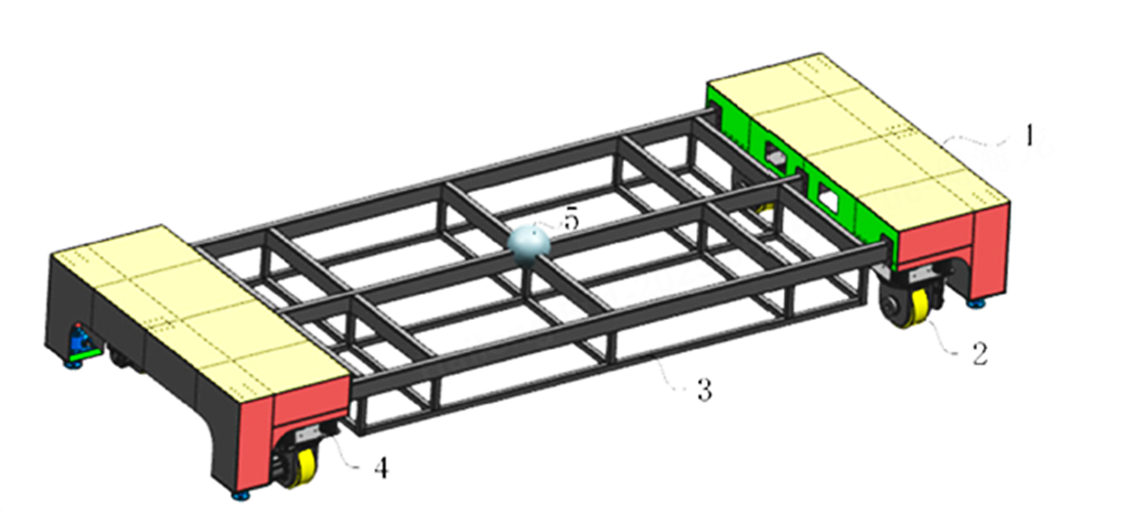 1
5
2
3
4